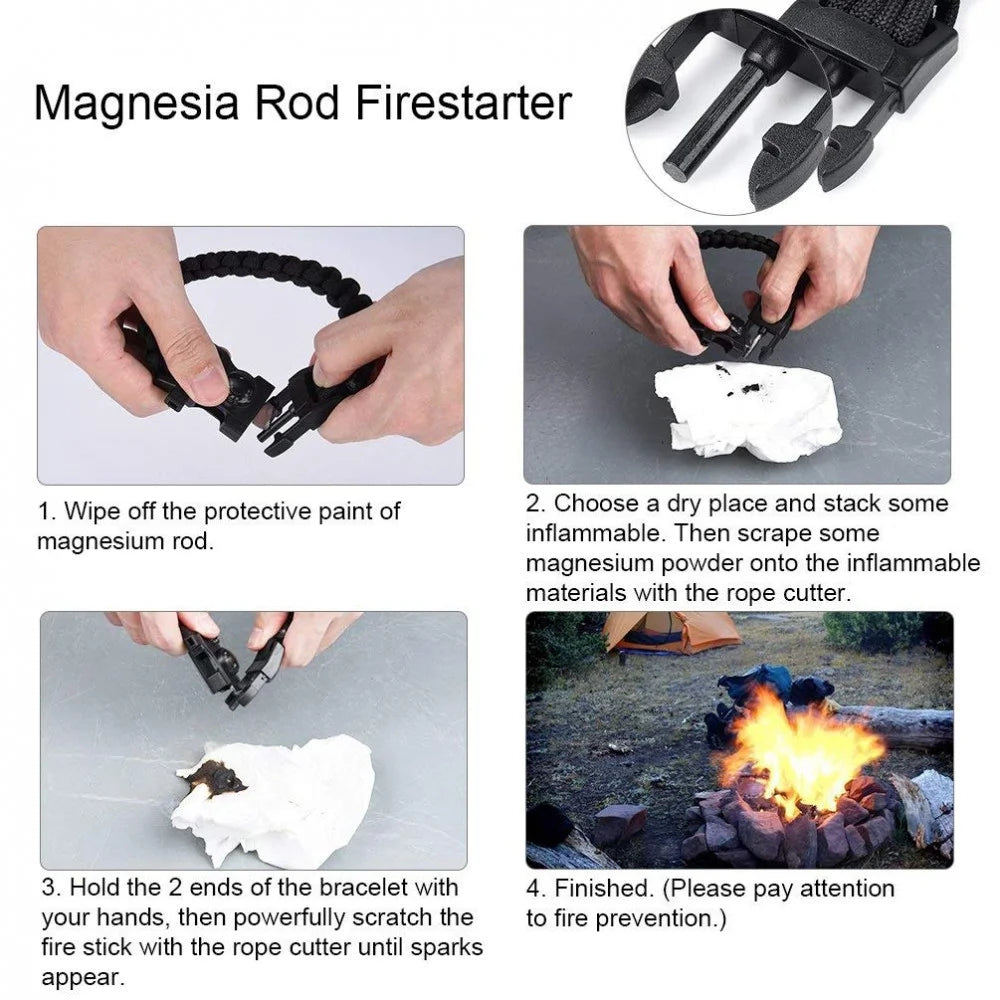 Magnesia Rod Firestarter

1. Wipe off the protective paint of magnesium rod.

2. Choose a dry place and stack some inflammable. Then scrape some magnesium powder onto the inflammable materials with the rope cutter.

3. Hold the 2 ends of the bracelet with your hands, then powerfully scratch the fire stick with the rope cutter until sparks appear.

4. Finished. (Please pay attention to fire prevention.)