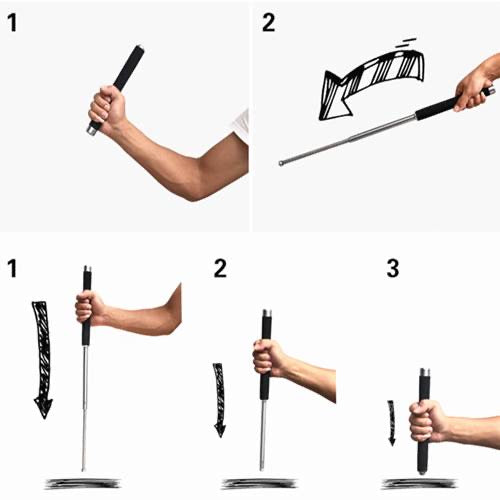 1

2

1

2

3